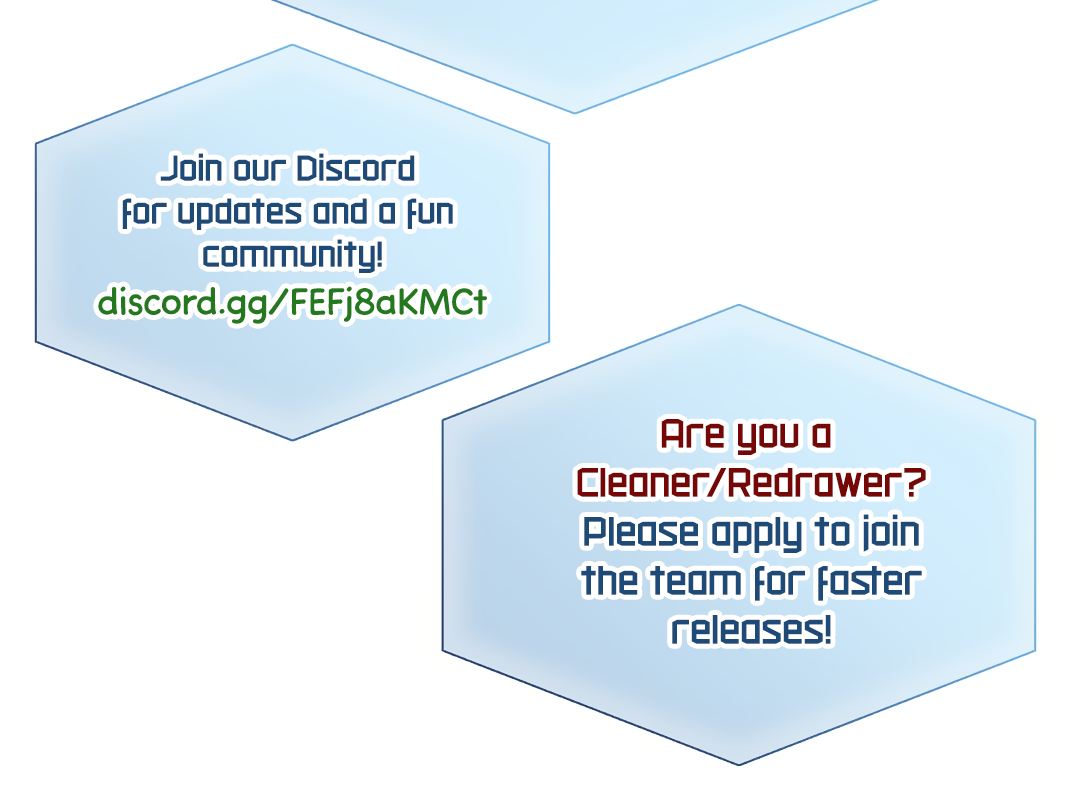 Join our Discord for updates and a fun community!
discord.gg/FEFj8aKMCt

Are you a Cleaner/Redrawer? Please apply to join the team for faster releases!